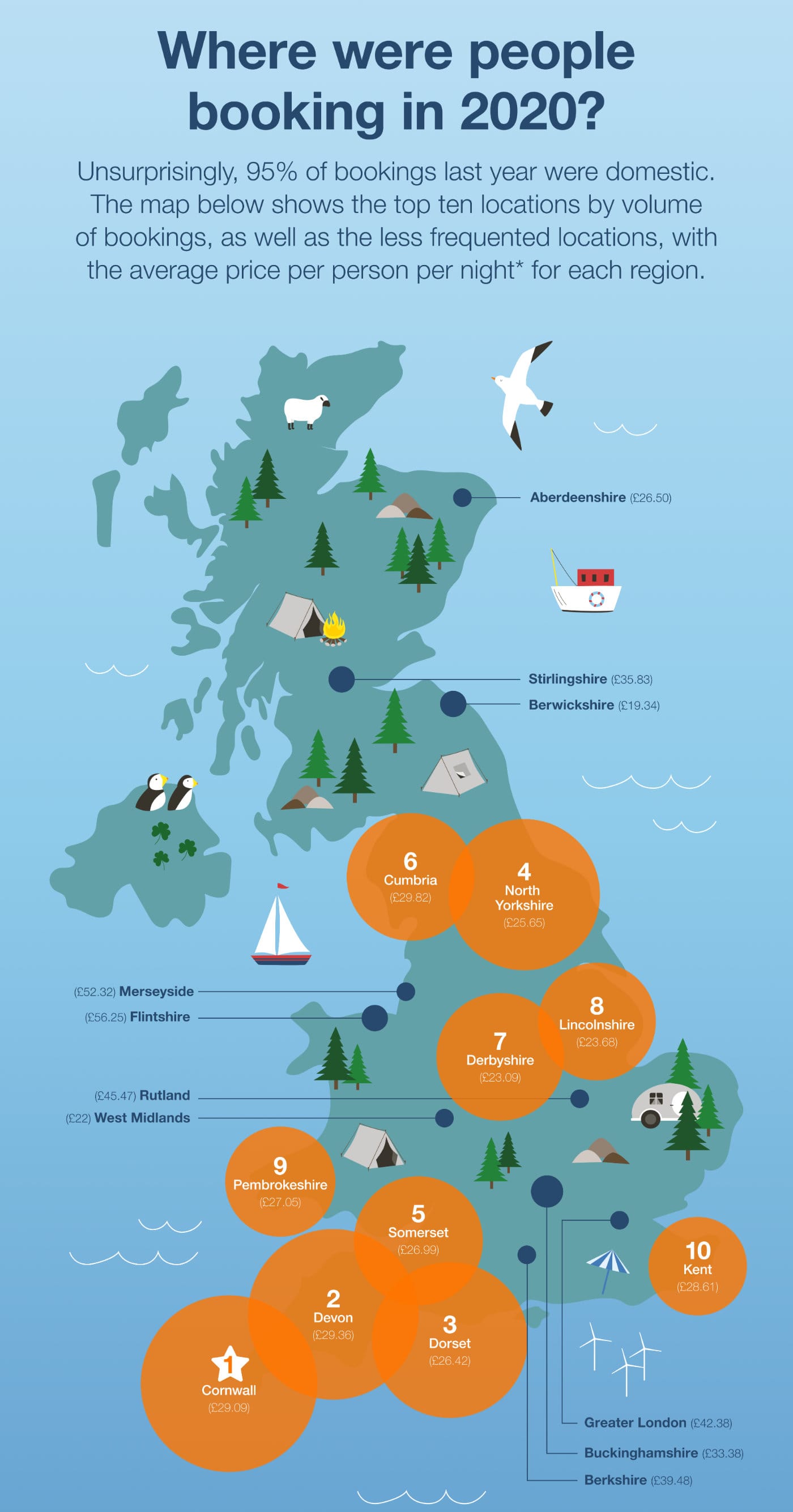 Where were people booking in 2020?

Unsurprisingly, 95% of bookings last year were domestic. The map below shows the top ten locations by volume of bookings, as well as the less frequented locations, with the average price per person per night* for each region.

Aberdeenshire (£26.50)

Stirlingshire (£35.83)

Berwickshire (£19.34)

6
Cumbria
(£29.82)

4
North Yorkshire
(£25.65)

(£52.32) Merseyside

(£56.25) Flintshire

8
Lincolnshire
(£23.68)

7
Derbyshire
(£23.09)

(£45.47) Rutland

(£22) West Midlands

9
Pembrokeshire
(£27.05)

5
Somerset
(£26.99)

10
Kent
(£28.61)

2
Devon
(£29.36)

3
Dorset
(£26.42)

1
Cornwall
(£29.09)

Greater London (£42.38)

Buckinghamshire (£33.38)

Berkshire (£39.48)