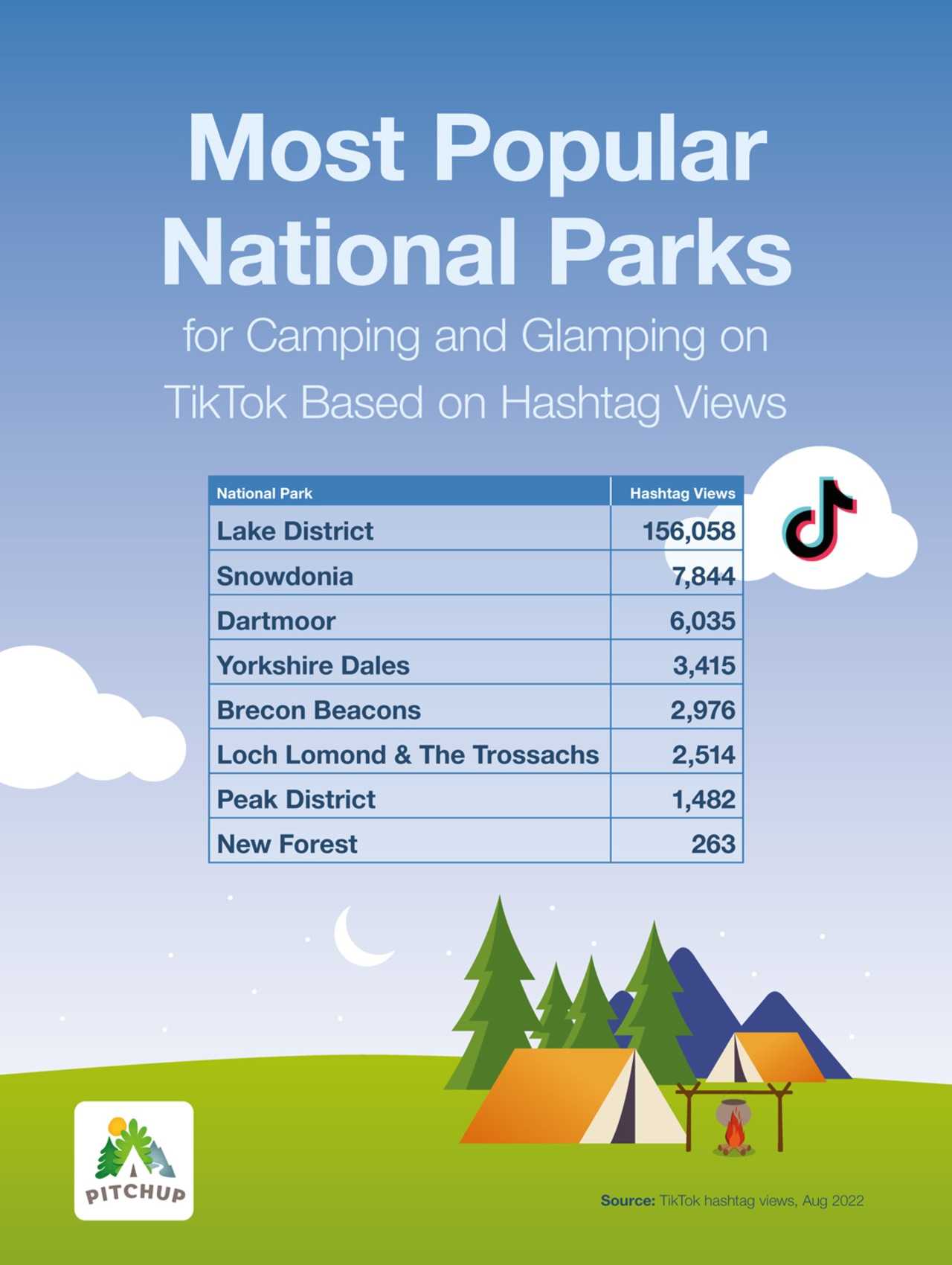 Most Popular National Parks

for Camping and Glamping on TikTok Based on Hashtag Views

| National Park | Hashtag Views |
|---|---|
| Lake District | 156,058 |
| Snowdonia | 7,844 |
| Dartmoor | 6,035 |
| Yorkshire Dales | 3,415 |
| Brecon Beacons | 2,976 |
| Loch Lomond & The Trossachs | 2,514 |
| Peak District | 1,482 |
| New Forest | 263 |

PITCHUP

Source: TikTok hashtag views, Aug 2022