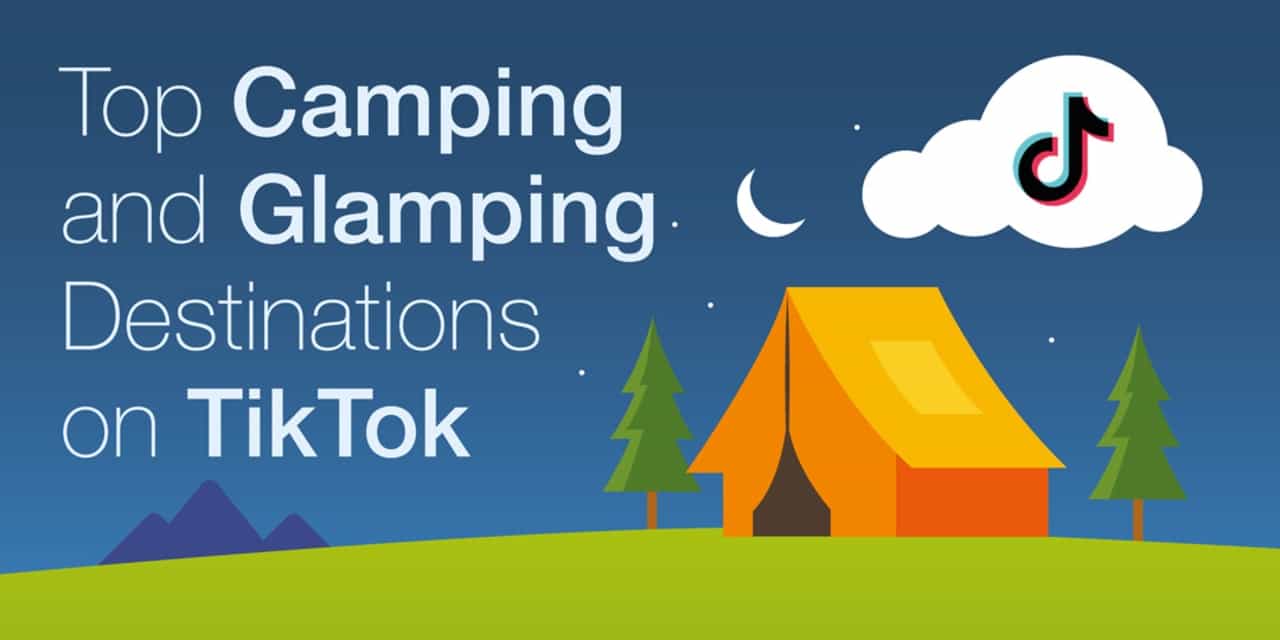 Top Camping and Glamping Destinations on TikTok