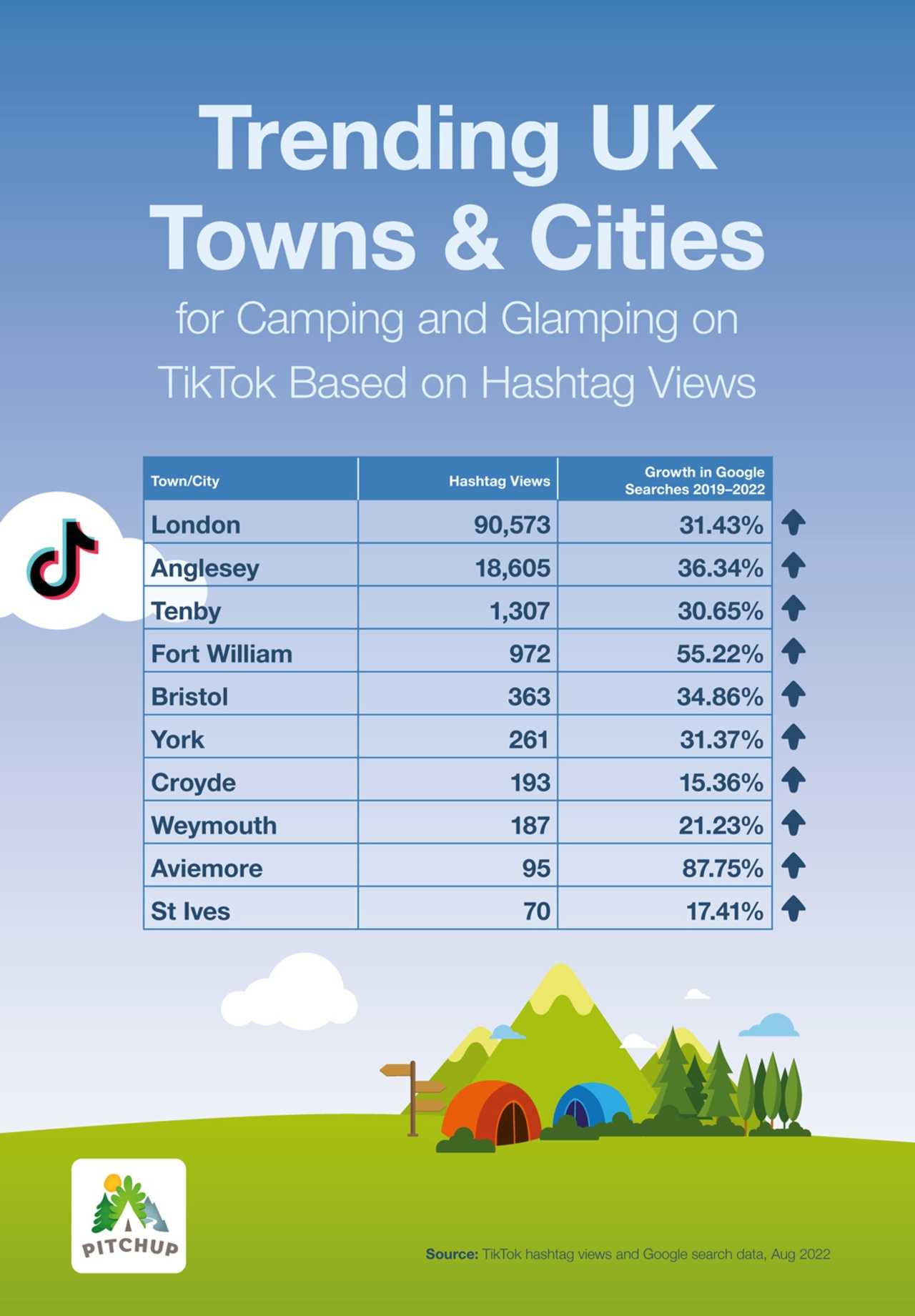 Trending UK Towns & Cities

for Camping and Glamping on TikTok Based on Hashtag Views

| Town/City | Hashtag Views | Growth in Google Searches 2019–2022 |
|---|---|---|
| London | 90,573 | 31.43% |
| Anglesey | 18,605 | 36.34% |
| Tenby | 1,307 | 30.65% |
| Fort William | 972 | 55.22% |
| Bristol | 363 | 34.86% |
| York | 261 | 31.37% |
| Croyde | 193 | 15.36% |
| Weymouth | 187 | 21.23% |
| Aviemore | 95 | 87.75% |
| St Ives | 70 | 17.41% |

PITCHUP

Source: TikTok hashtag views and Google search data, Aug 2022